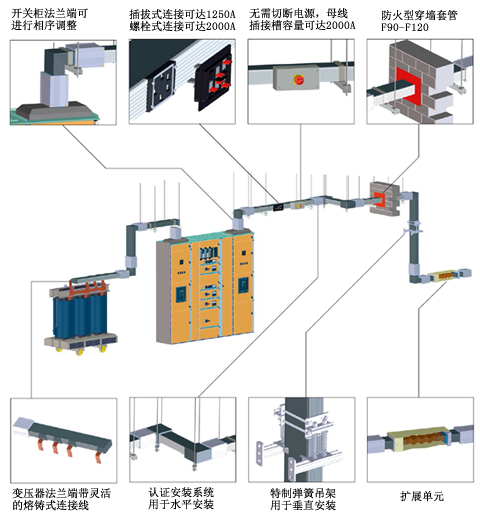 开关柜法兰端可进行相序调整

插拔式连接可达1250A
螺栓式连接可达2000A

无需切断电源，母线插接槽容量可达2000A

防火型穿墙套管
F90-F120

变压器法兰端带灵活的熔铸式连接线

认证安装系统
用于水平安装

特制弹簧吊架
用于垂直安装

扩展单元